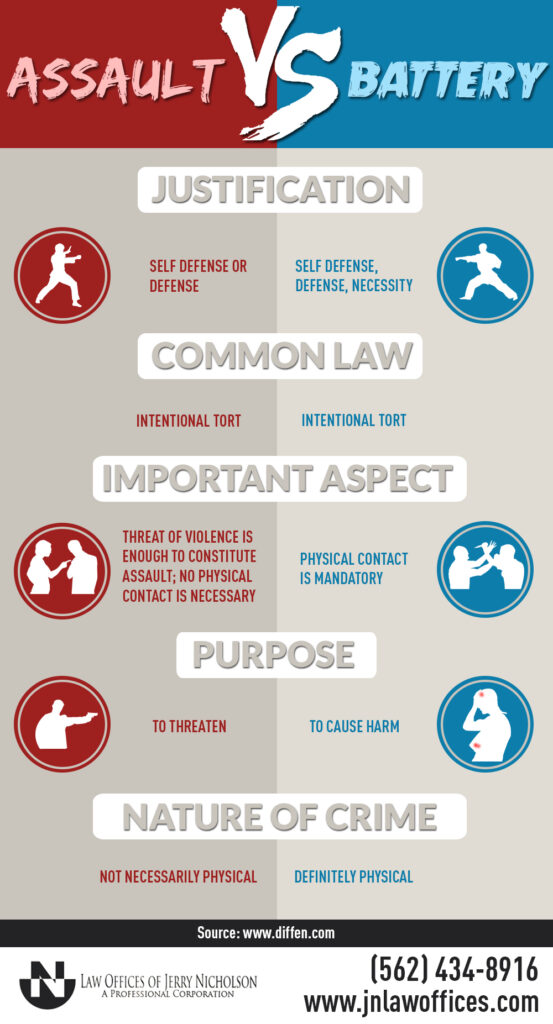 ASSAULT VS BATTERY

JUSTIFICATION

SELF DEFENSE OR DEFENSE

SELF DEFENSE, DEFENSE, NECESSITY

COMMON LAW

INTENTIONAL TORT

INTENTIONAL TORT

IMPORTANT ASPECT

THREAT OF VIOLENCE IS ENOUGH TO CONSTITUTE ASSAULT; NO PHYSICAL CONTACT IS NECESSARY

PHYSICAL CONTACT IS MANDATORY

PURPOSE

TO THREATEN

TO CAUSE HARM

NATURE OF CRIME

NOT NECESSARILY PHYSICAL

DEFINITELY PHYSICAL

Source: www.diffen.com

LAW OFFICES OF JERRY NICHOLSON
A PROFESSIONAL CORPORATION

(562) 434-8916
www.jnlawoffices.com